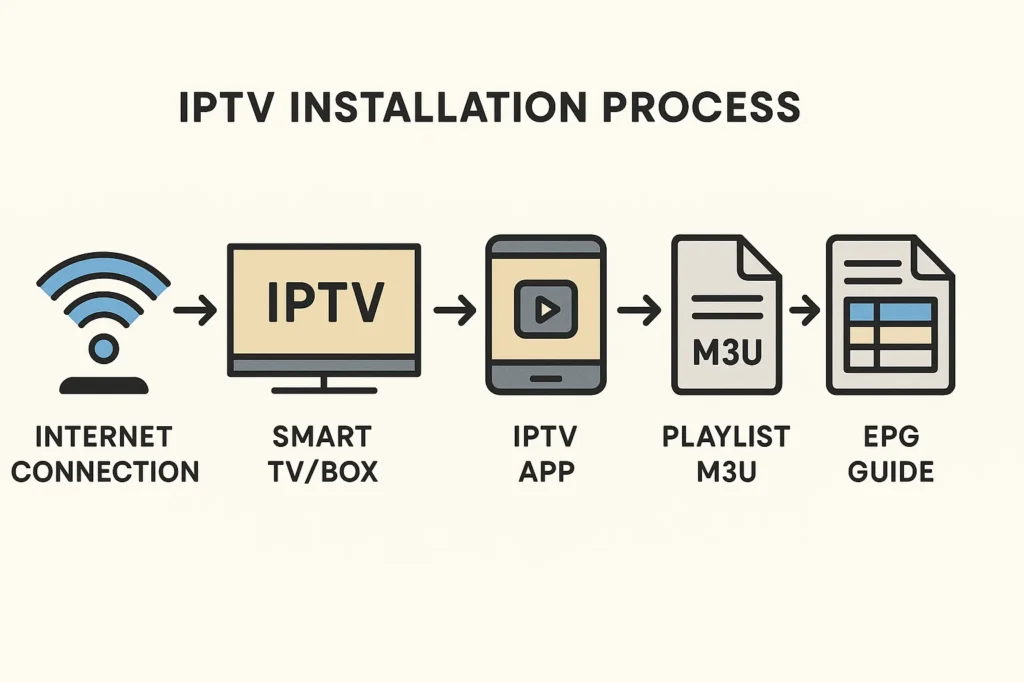 IPTV INSTALLATION PROCESS

IPTV

M3U

INTERNET CONNECTION

SMART TV/BOX

IPTV APP

PLAYLIST M3U

EPG GUIDE